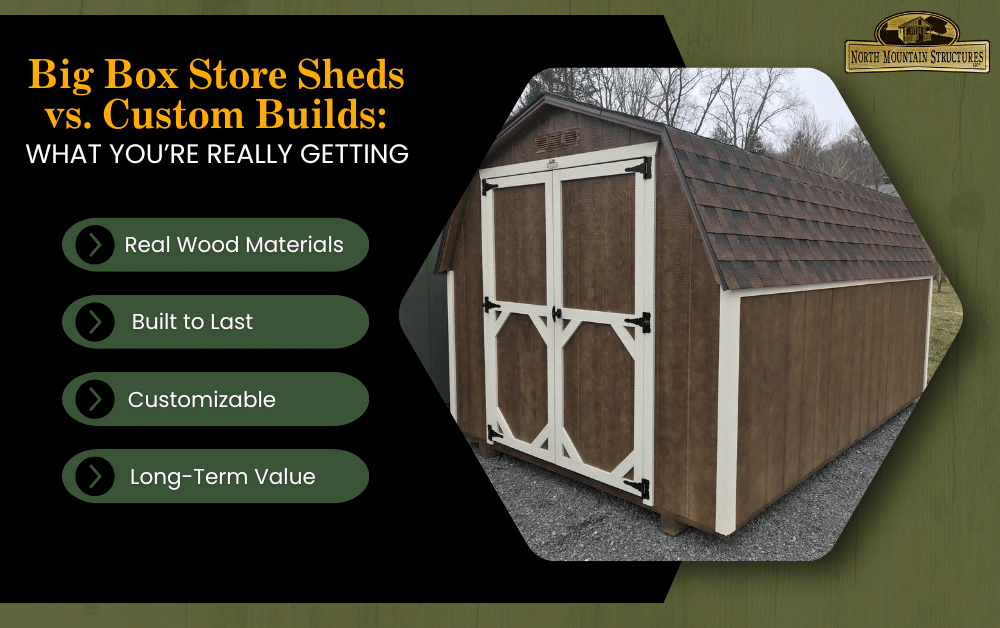 NORTH MOUNTAIN STRUCTURES

Big Box Store Sheds vs. Custom Builds:
WHAT YOU'RE REALLY GETTING

Real Wood Materials

Built to Last

Customizable

Long-Term Value