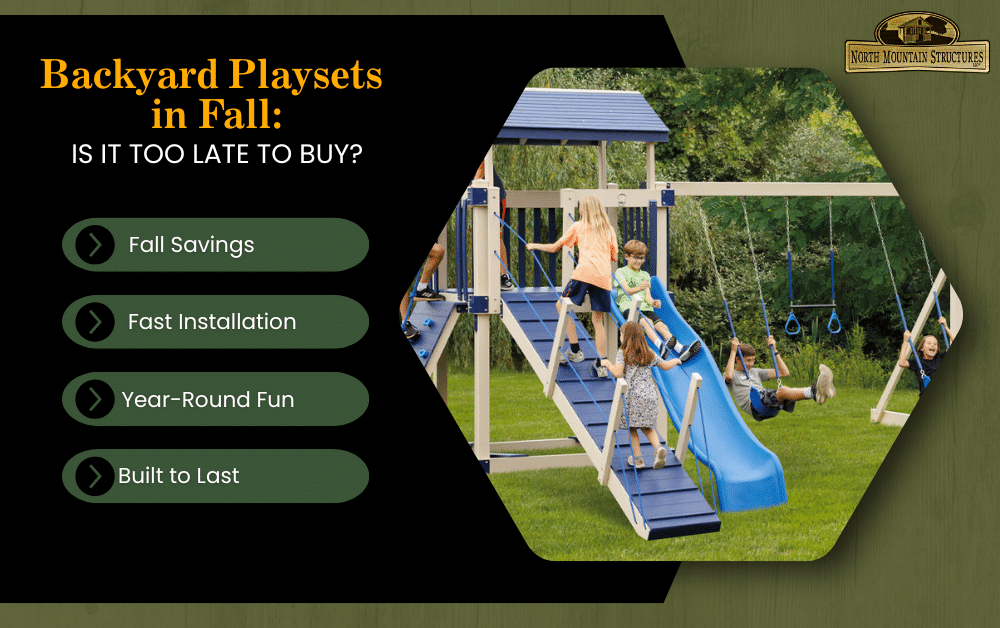 Backyard Playsets in Fall:
IS IT TOO LATE TO BUY?

Fall Savings

Fast Installation

Year-Round Fun

Built to Last

NORTH MOUNTAIN STRUCTURES